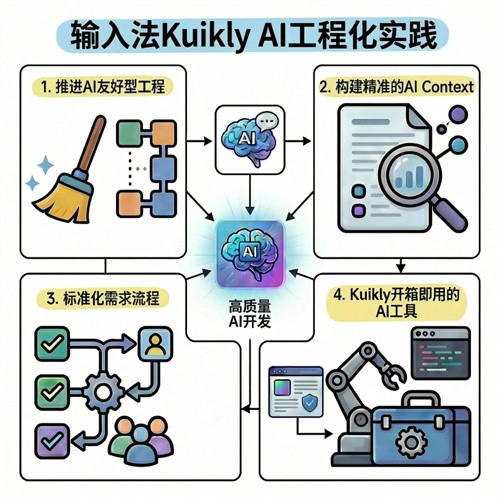 输入法Kuikly AI工程化实践

1. 推进AI友好型工程

AI

2. 构建精准的AI Context

AI

高质量
AI开发

3. 标准化需求流程

4. Kuikly开箱即用的
AI工具